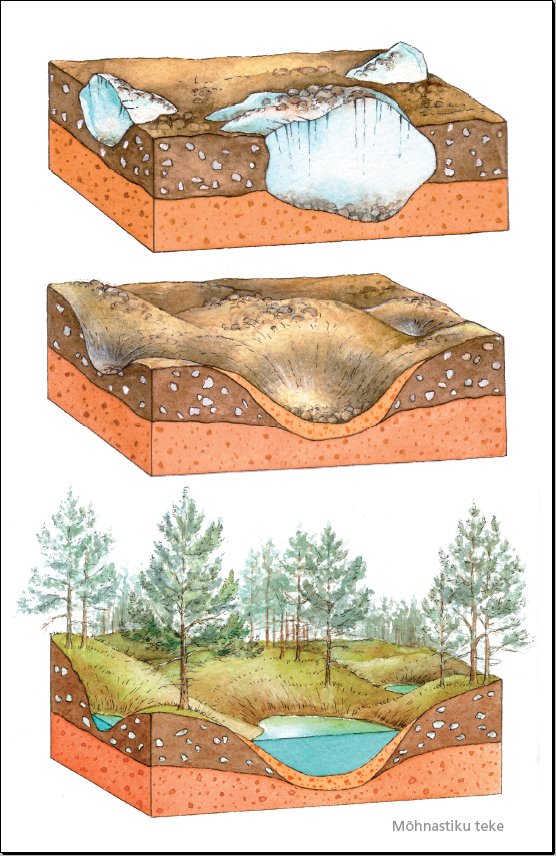 Mõhnastiku teke